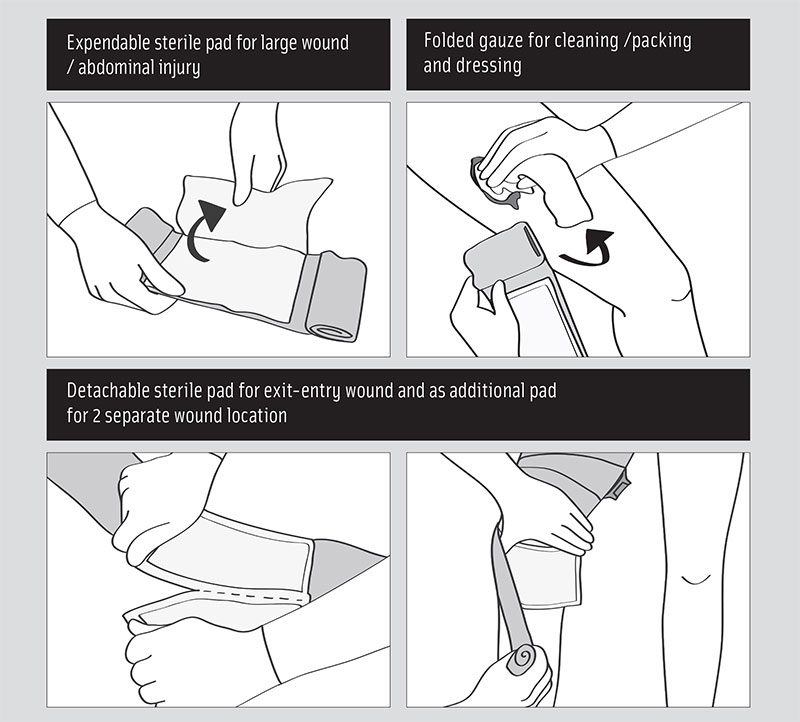 Expendable sterile pad for large wound / abdominal injury

Folded gauze for cleaning /packing and dressing

Detachable sterile pad for exit-entry wound and as additional pad for 2 separate wound location