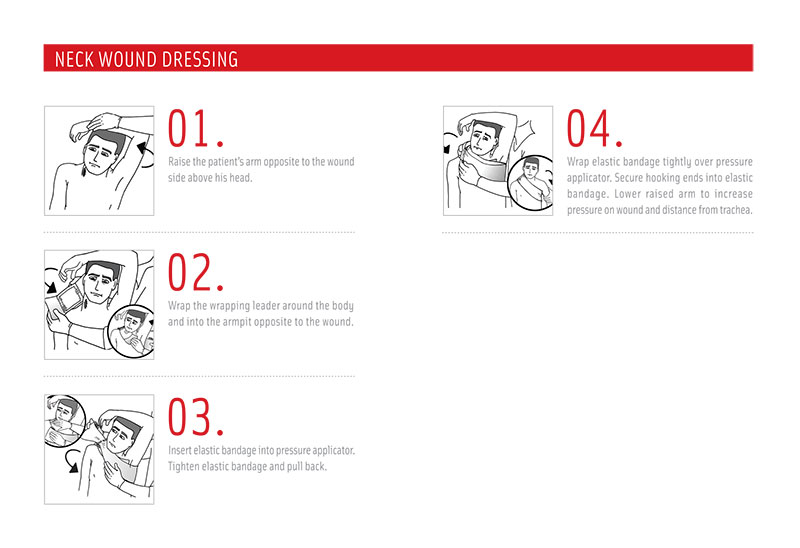 NECK WOUND DRESSING

01.

Raise the patient's arm opposite to the wound side above his head.

02.

Wrap the wrapping leader around the body and into the armpit opposite to the wound.

03.

Insert elastic bandage into pressure applicator. Tighten elastic bandage and pull back.

04.

Wrap elastic bandage tightly over pressure applicator. Secure hooking ends into elastic bandage. Lower raised arm to increase pressure on wound and distance from trachea.